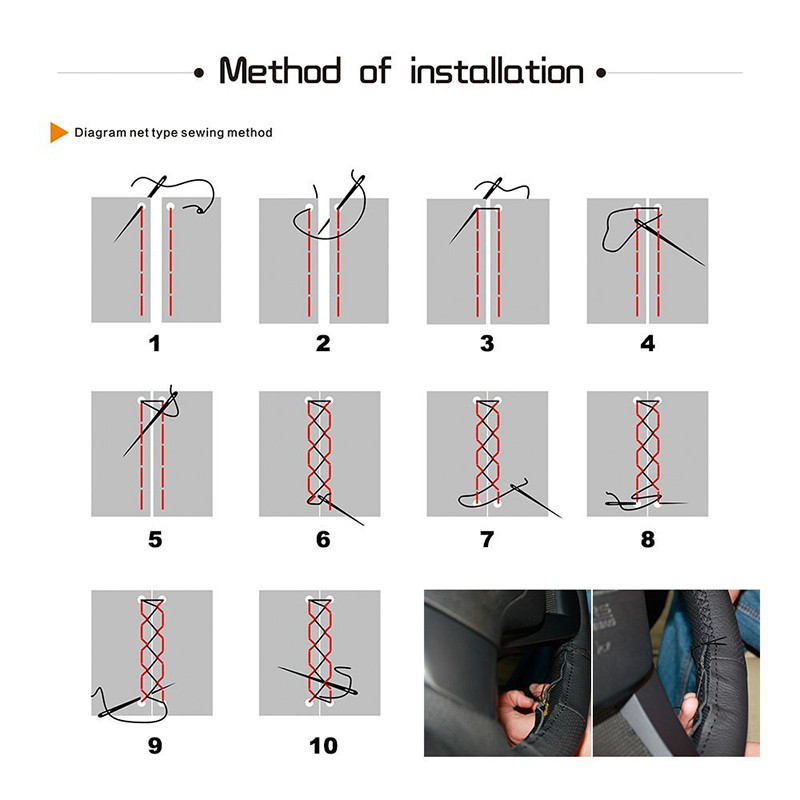 • Method of installation •

Diagram net type sewing method

1

2

3

4

5

6

7

8

9

10