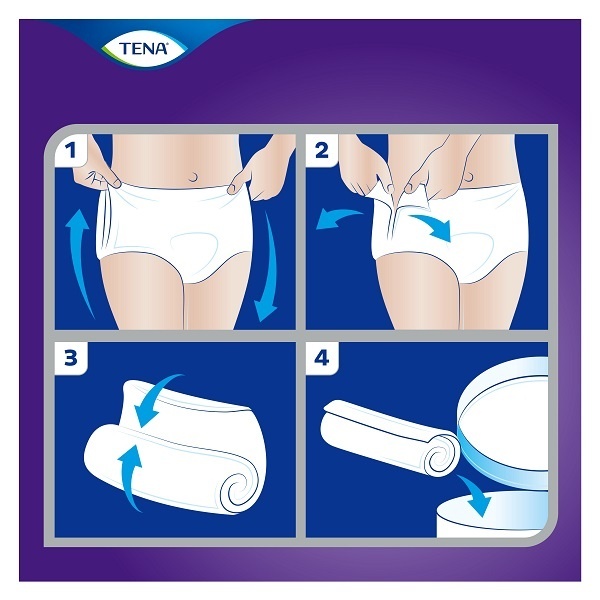 TENA

1

2

3

4