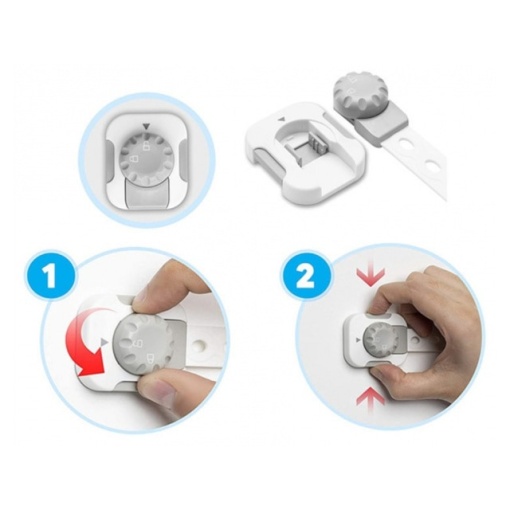 1

2