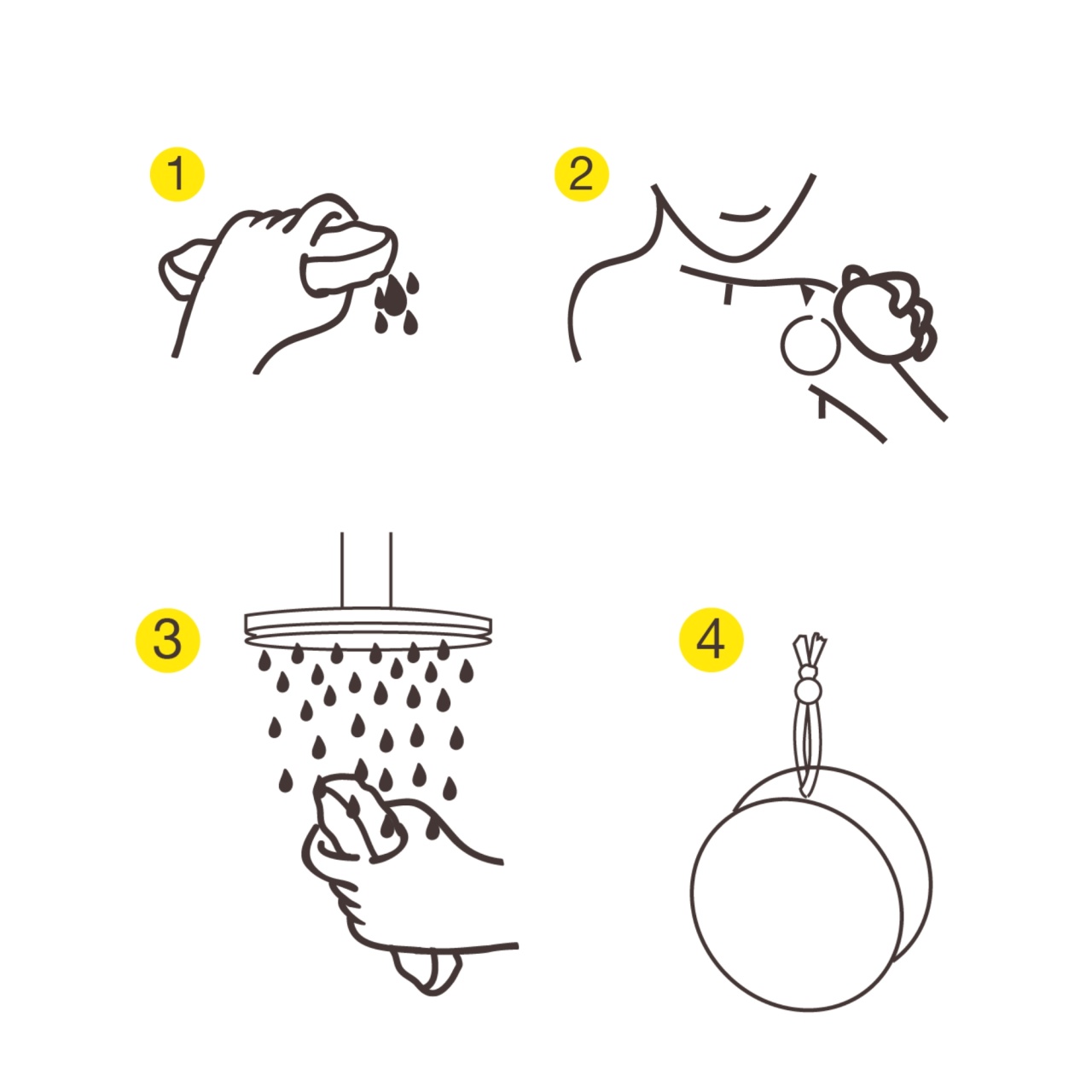 1

2

3

4