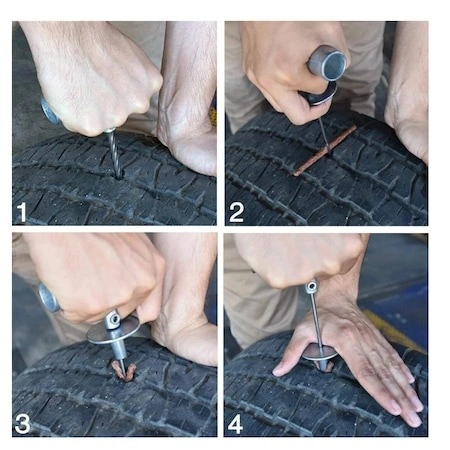 1

2

3

4