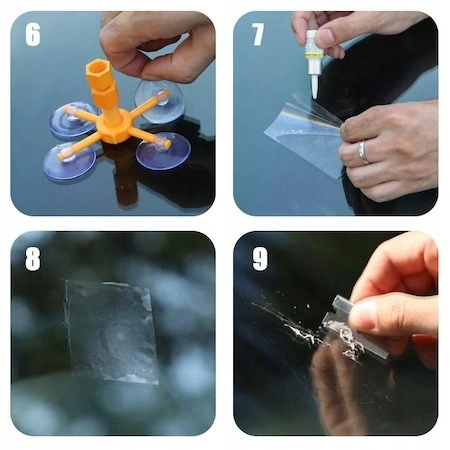 6

7

8

9