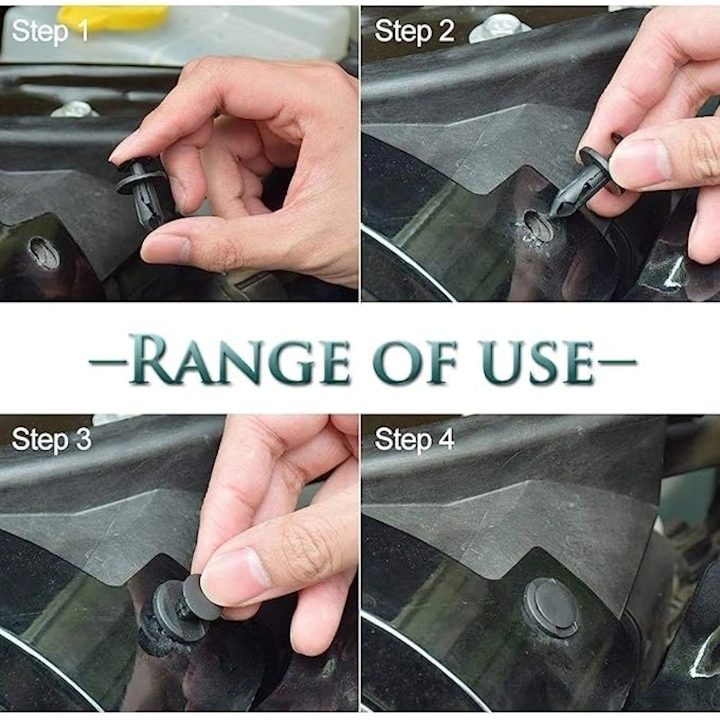 Step 1

Step 2

—RANGE OF USE—

Step 3

Step 4