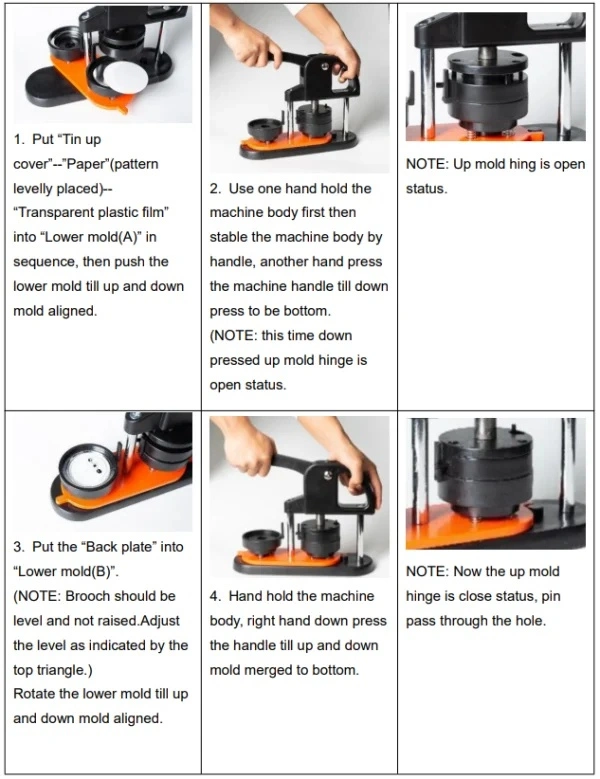 | 1. Put "Tin up cover"--"Paper"(pattern levelly placed)-- "Transparent plastic film" into "Lower mold(A)" in sequence, then push the lower mold till up and down mold aligned. | 2. Use one hand hold the machine body first then stable the machine body by handle, another hand press the machine handle till down press to be bottom. (NOTE: this time down pressed up mold hinge is open status. | NOTE: Up mold hing is open status. |
|---|---|---|
| 3. Put the "Back plate" into "Lower mold(B)". (NOTE: Brooch should be level and not raised.Adjust the level as indicated by the top triangle.) Rotate the lower mold till up and down mold aligned. | 4. Hand hold the machine body, right hand down press the handle till up and down mold merged to bottom. | NOTE: Now the up mold hinge is close status, pin pass through the hole. |