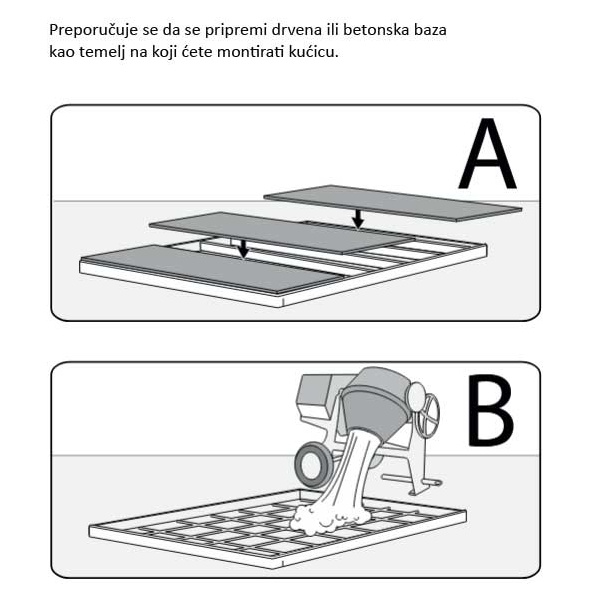 Preporučuje se da se pripremi drvena ili betonska baza kao temelj na koji ćete montirati kućicu.

A

B