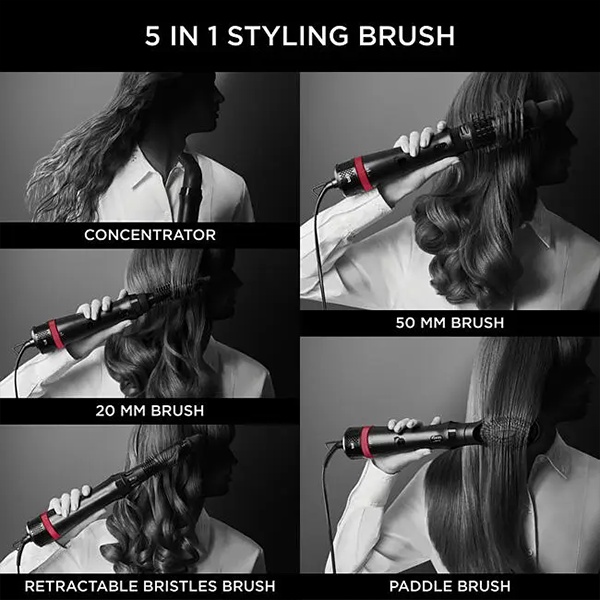 5 IN 1 STYLING BRUSH

CONCENTRATOR

20 MM BRUSH

RETRACTABLE BRISTLES BRUSH

50 MM BRUSH

PADDLE BRUSH