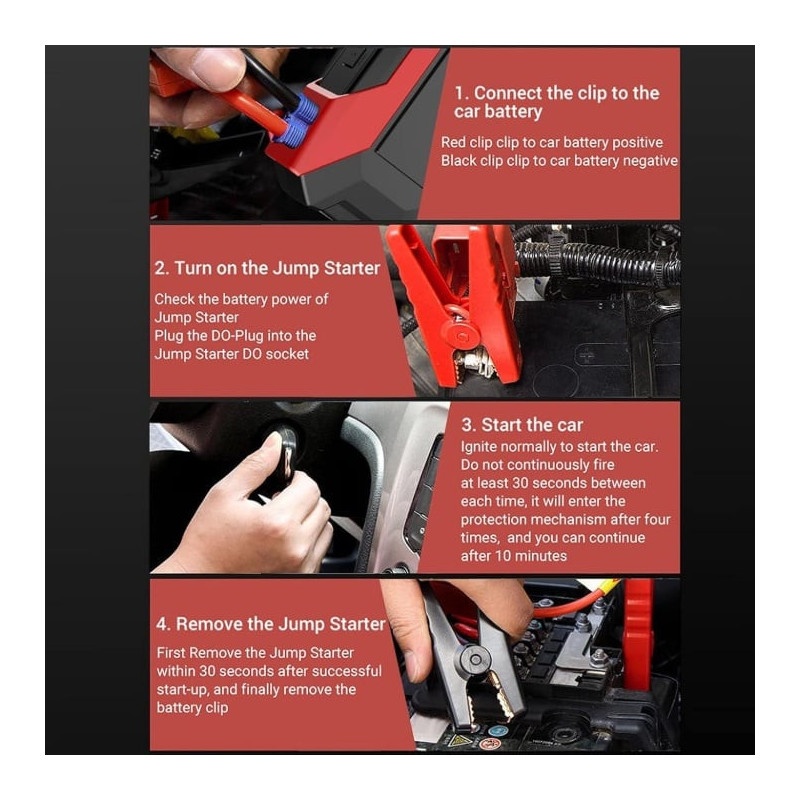 1. Connect the clip to the car battery

Red clip clip to car battery positive
Black clip clip to car battery negative

2. Turn on the Jump Starter

Check the battery power of Jump Starter
Plug the DO-Plug into the Jump Starter DO socket

3. Start the car

Ignite normally to start the car. Do not continuously fire at least 30 seconds between each time, it will enter the protection mechanism after four times, and you can continue after 10 minutes

4. Remove the Jump Starter

First Remove the Jump Starter within 30 seconds after successful start-up, and finally remove the battery clip