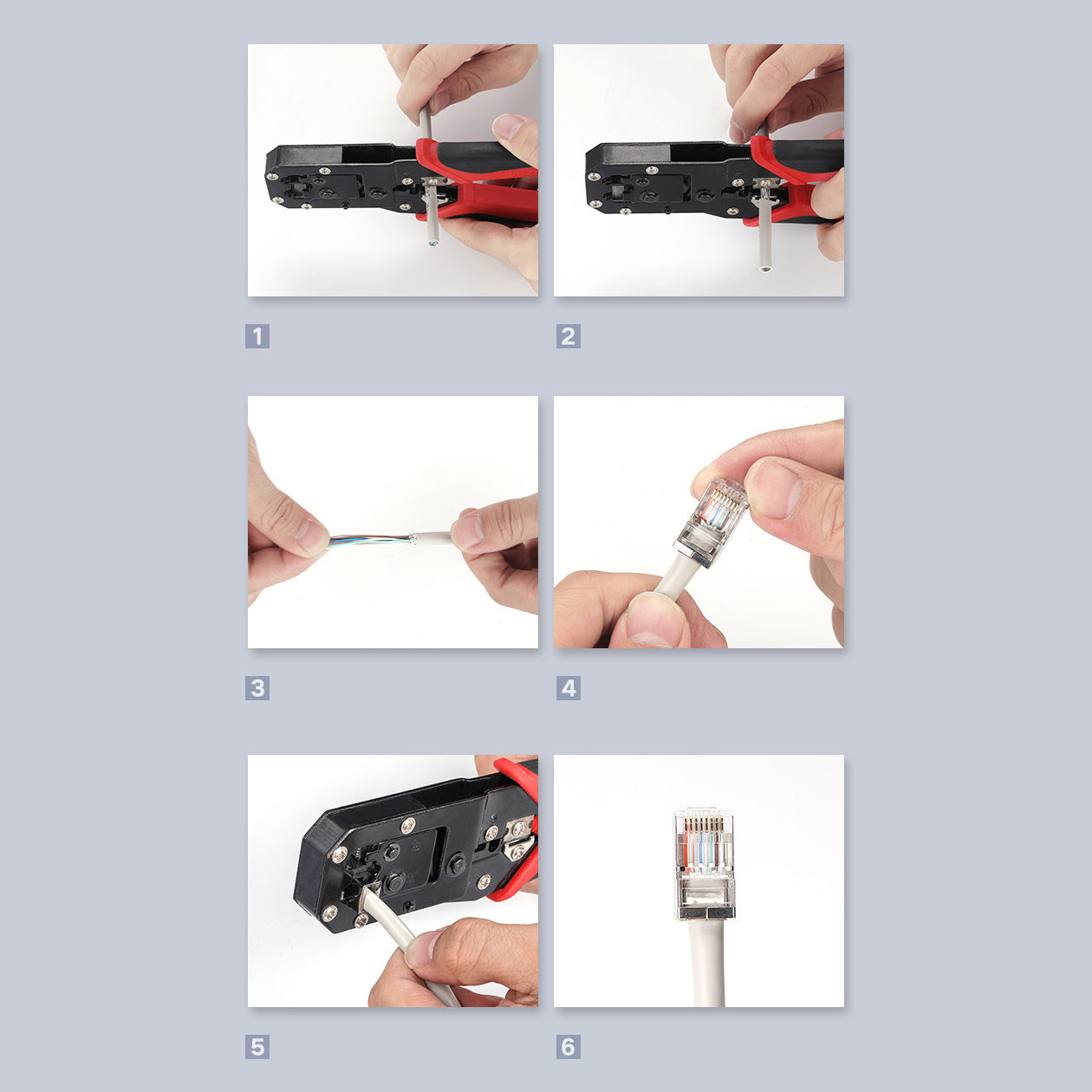 1

2

3

4

5

6