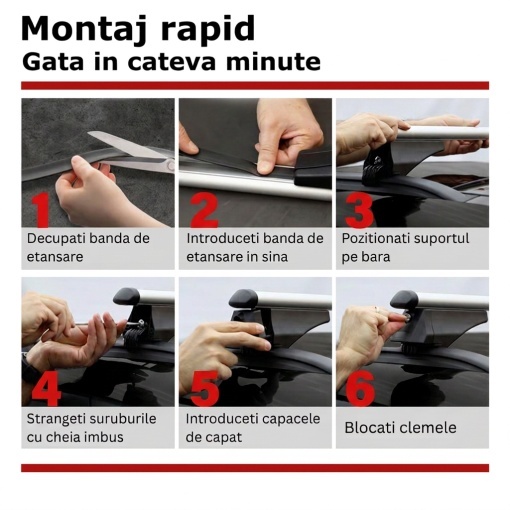 Montaj rapid
Gata in cateva minute

1
Decupati banda de etansare

2
Introduceti banda de etansare in sina

3
Pozitionati suportul pe bara

4
Strangeti suruburile cu cheia imbus

5
Introduceti capacele de capat

6
Blocati clemele