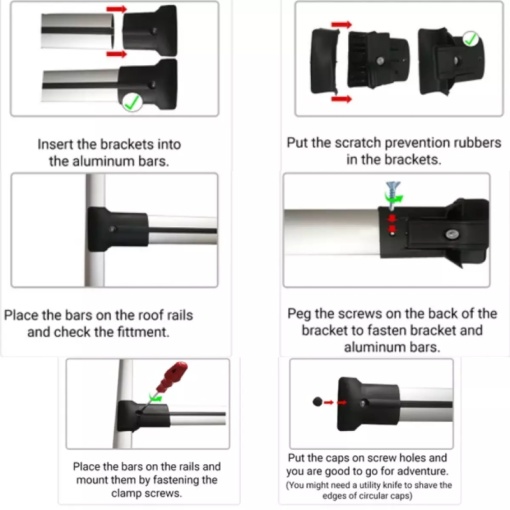 Insert the brackets into the aluminum bars.

Put the scratch prevention rubbers in the brackets.

Place the bars on the roof rails and check the fittment.

Peg the screws on the back of the bracket to fasten bracket and aluminum bars.

Place the bars on the rails and mount them by fastening the clamp screws.

Put the caps on screw holes and you are good to go for adventure.
(You might need a utility knife to shave the edges of circular caps)