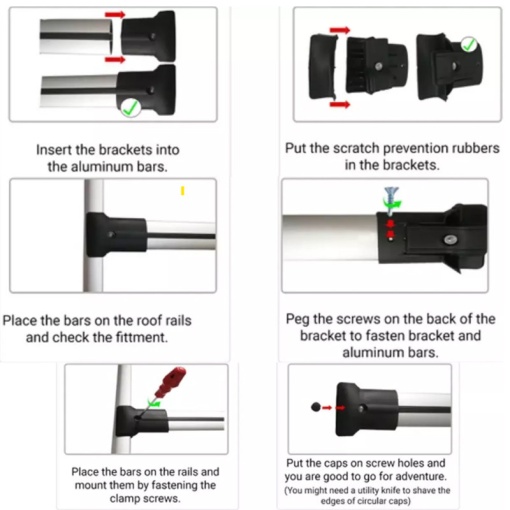 Insert the brackets into the aluminum bars.

Put the scratch prevention rubbers in the brackets.

Place the bars on the roof rails and check the fittment.

Peg the screws on the back of the bracket to fasten bracket and aluminum bars.

Place the bars on the rails and mount them by fastening the clamp screws.

Put the caps on screw holes and you are good to go for adventure.
(You might need a utility knife to shave the edges of circular caps)